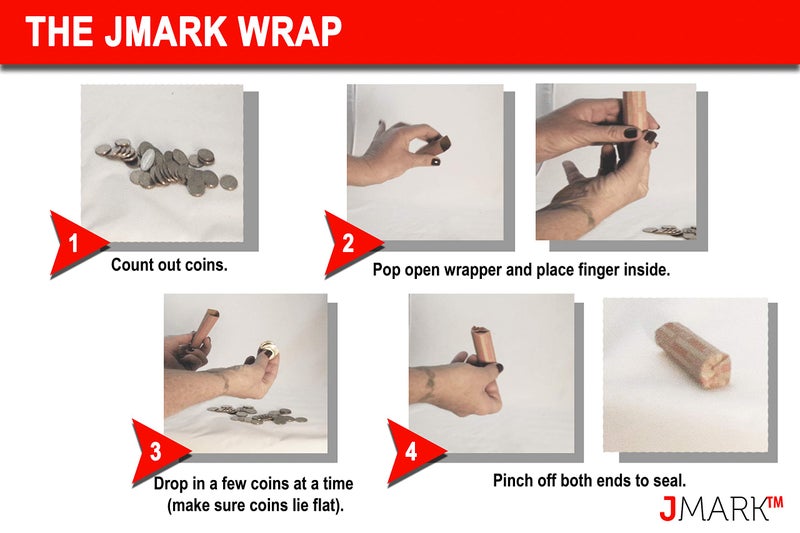 THE JMARK WRAP

1
Count out coins.

2
Pop open wrapper and place finger inside.

3
Drop in a few coins at a time (make sure coins lie flat).

4
Pinch off both ends to seal.

JMARK™